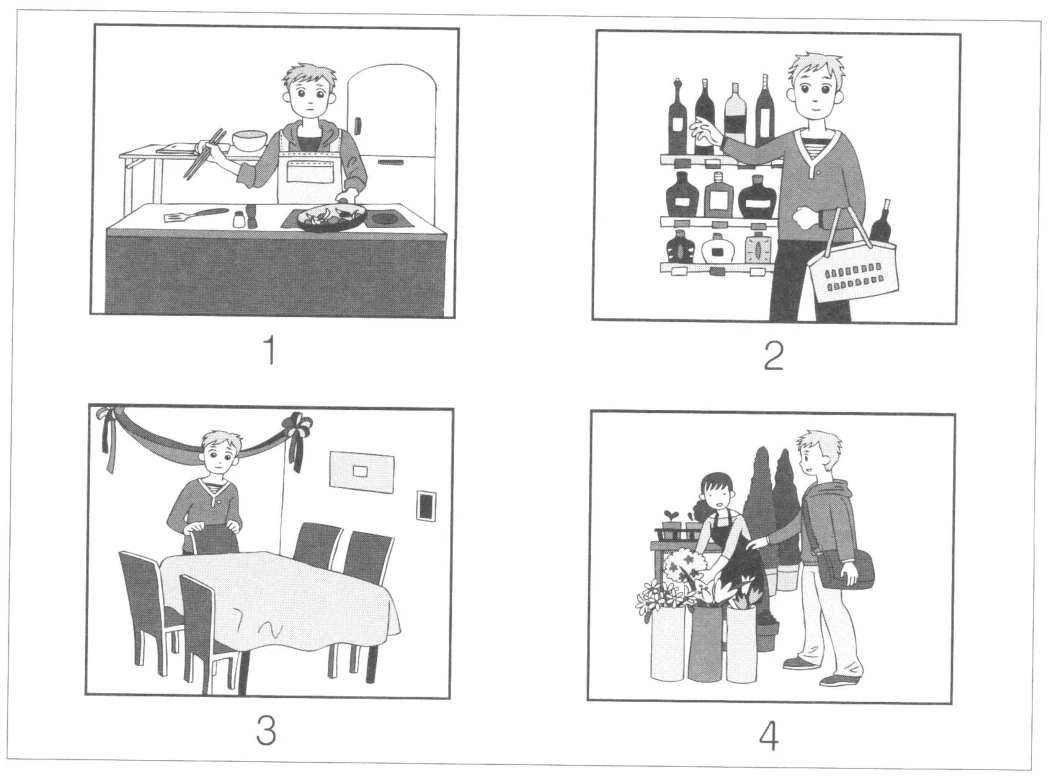 1

2

3

4