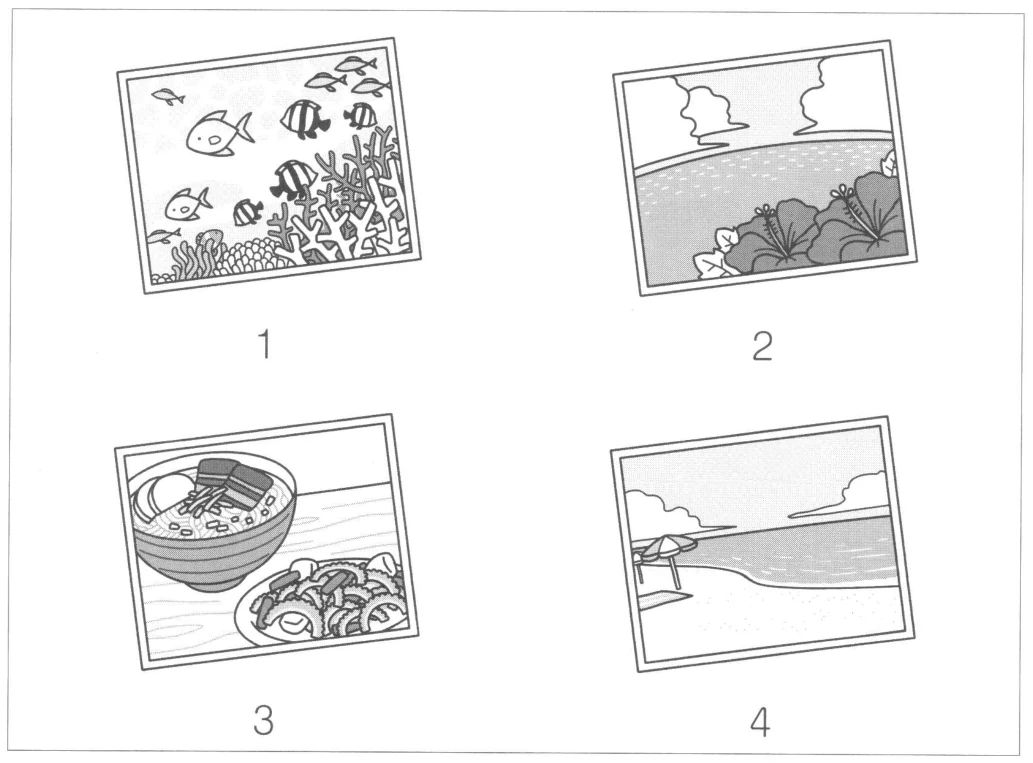 1

2

3

4