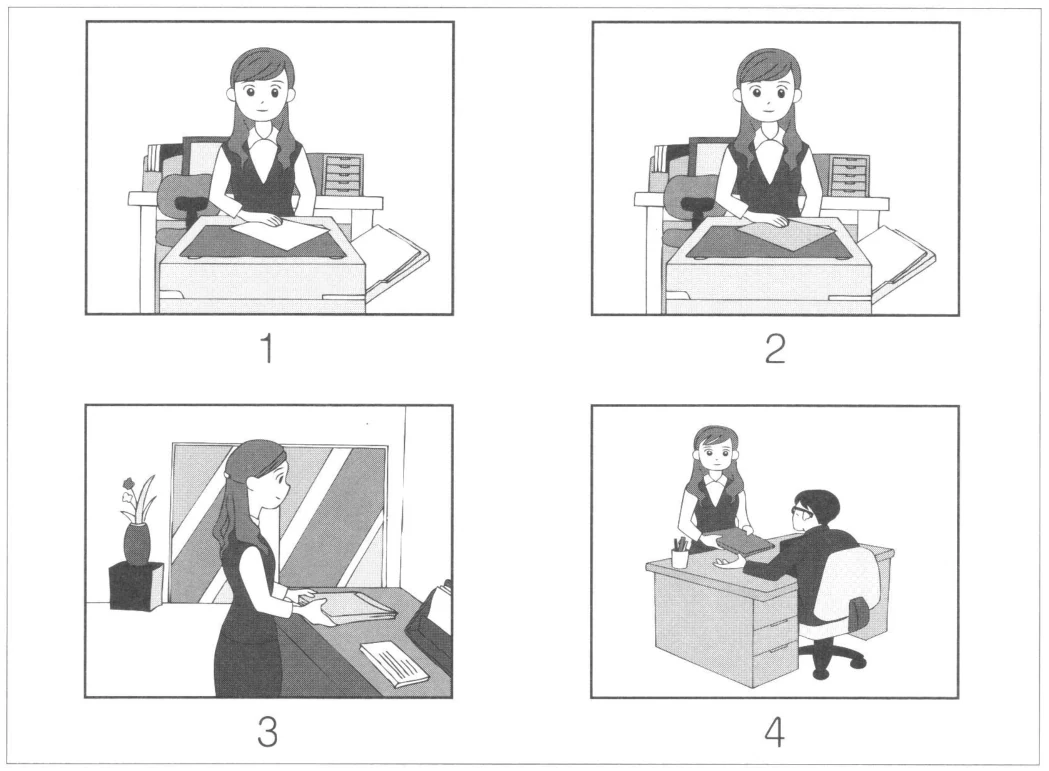 1

2

3

4