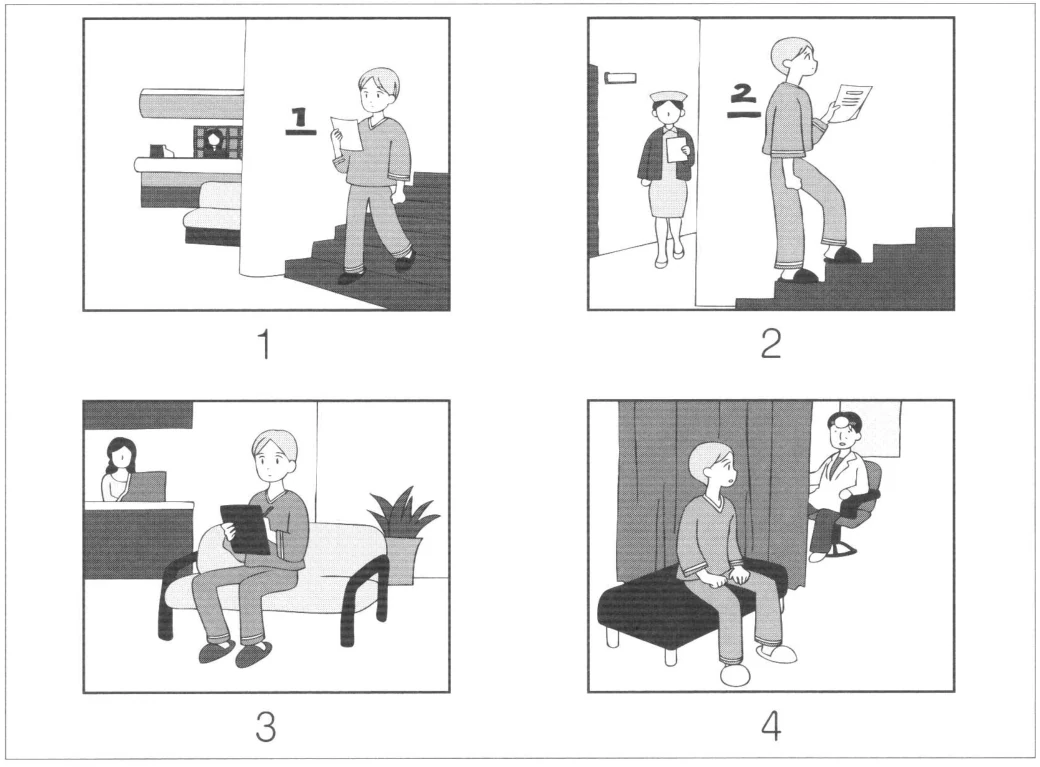 1

1

2

2

3

4