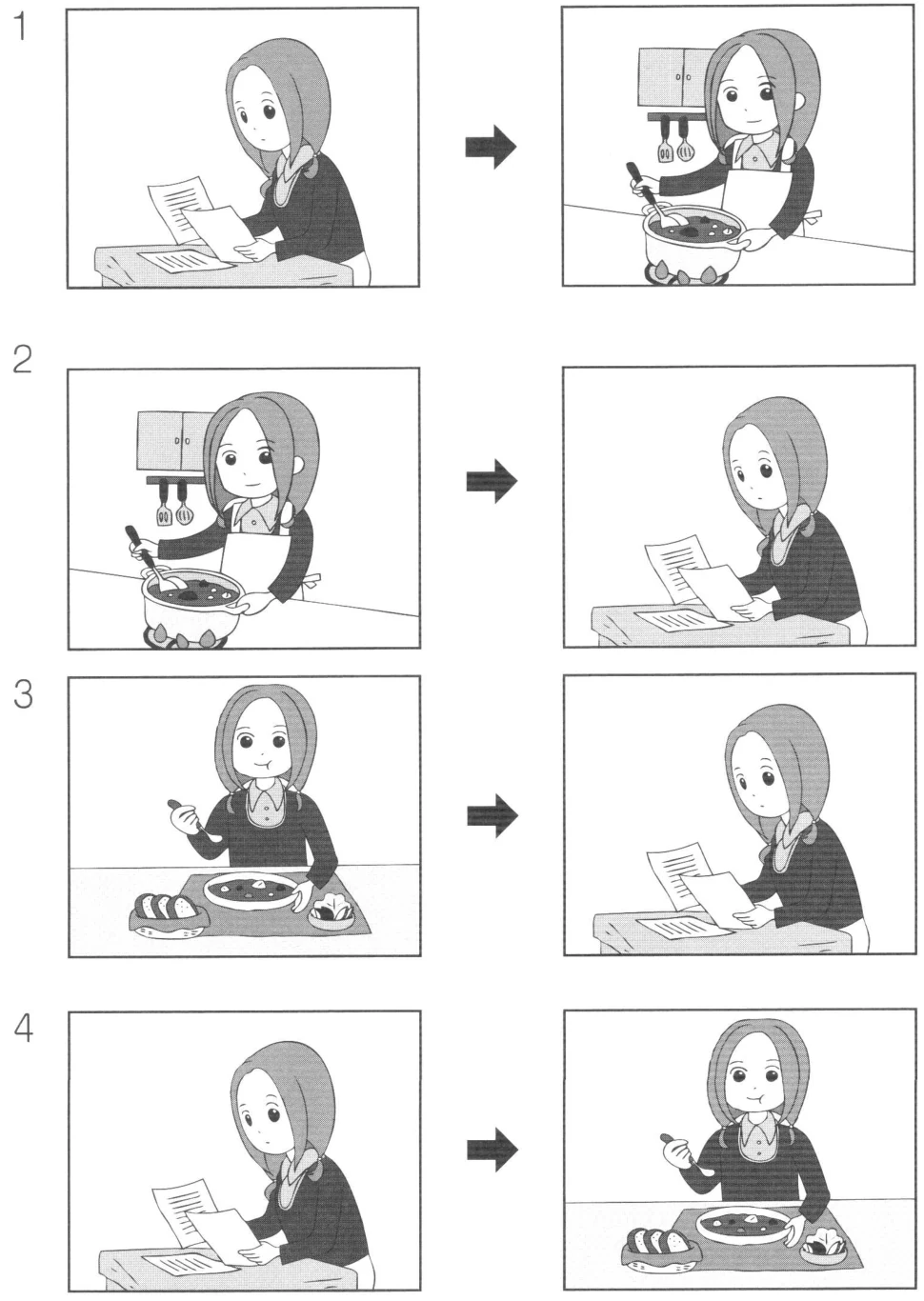 1

2

3

4