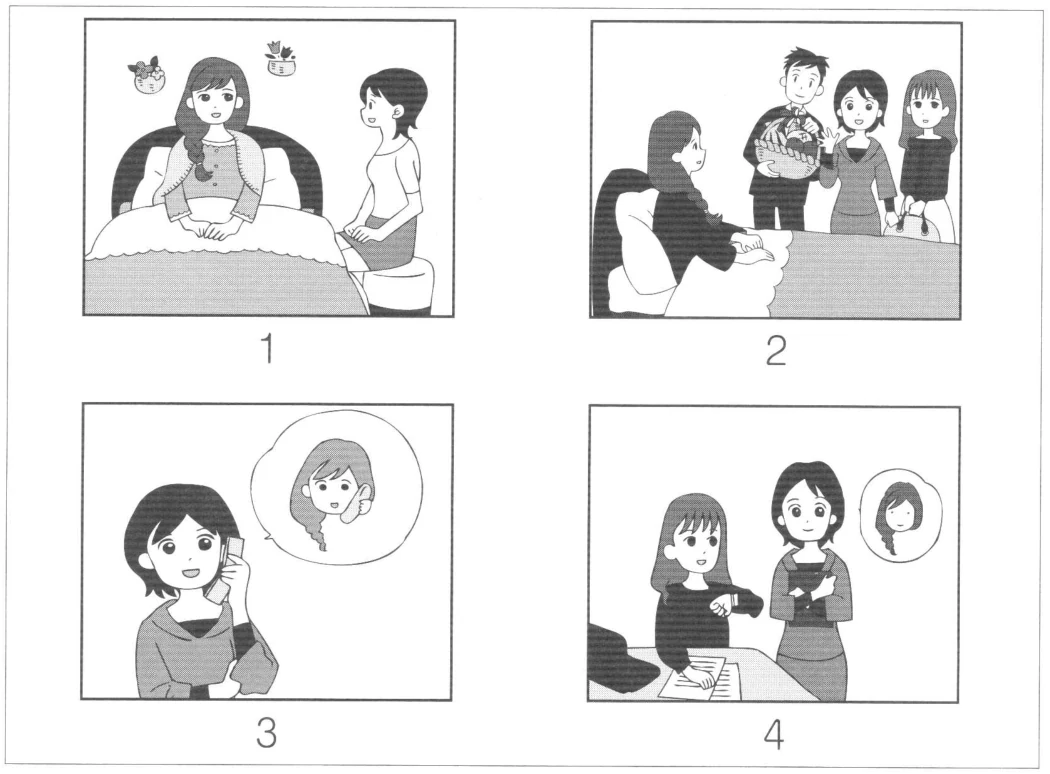 1

2

3

4