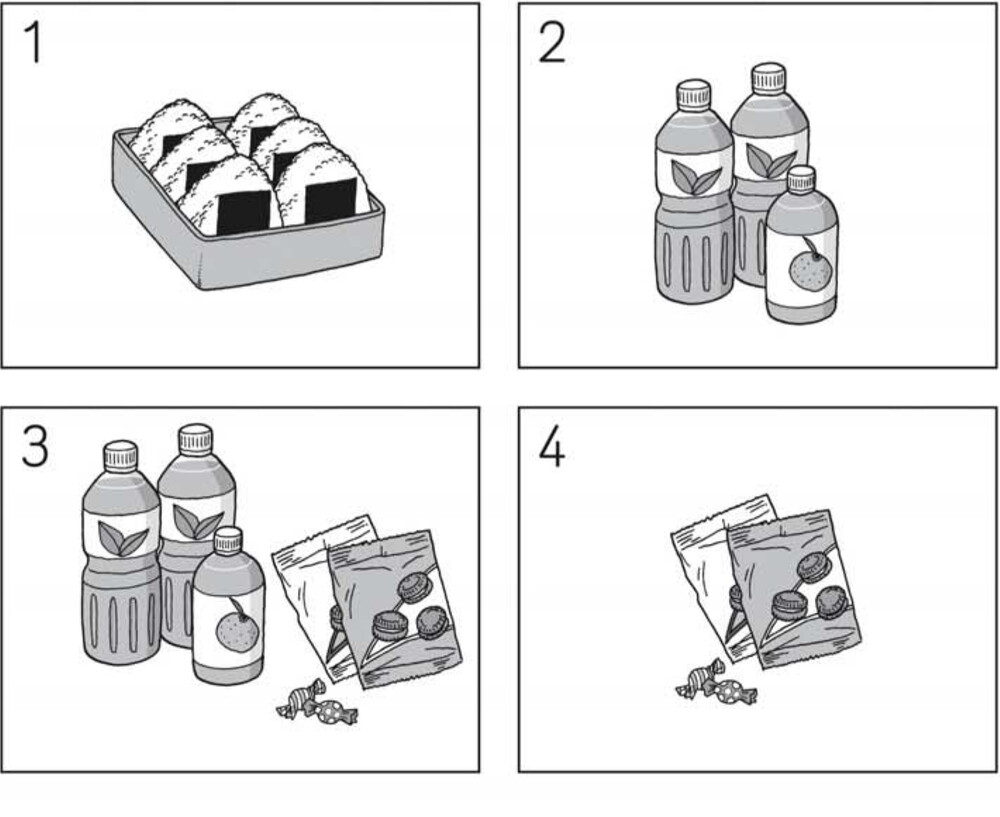 1

2

3

4